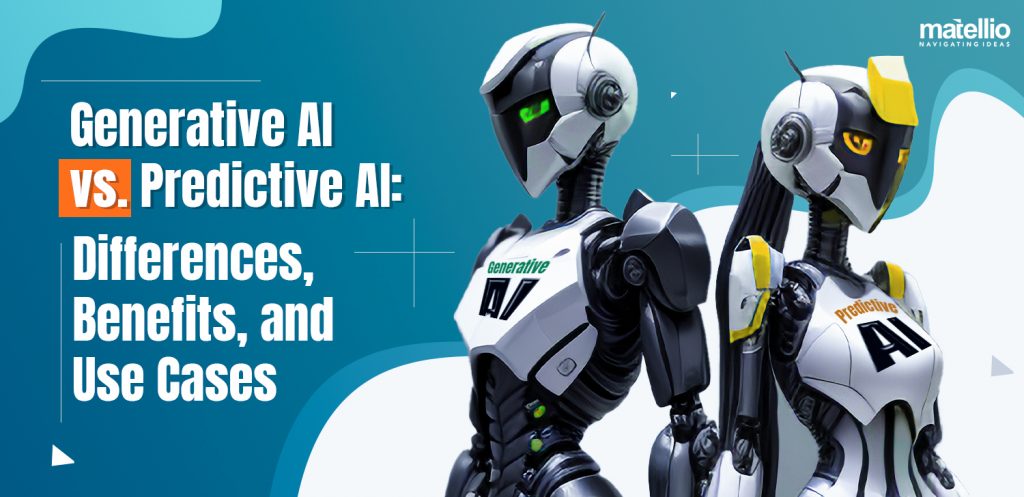 matellio
NAVIGATING IDEAS

Generative AI vs. Predictive AI: Differences, Benefits, and Use Cases

Generative
AI

Predictive
AI