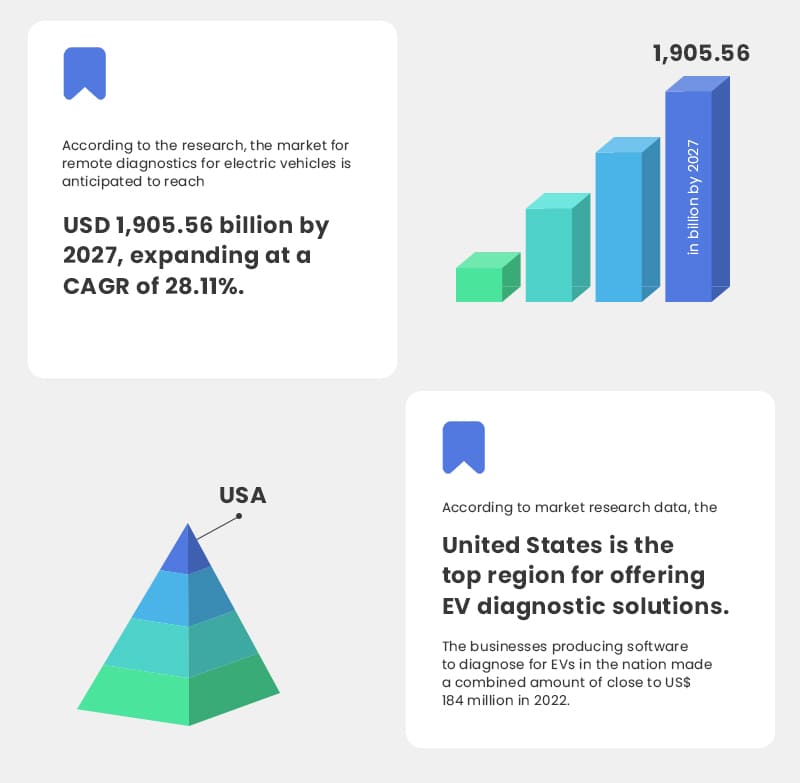 According to the research, the market for remote diagnostics for electric vehicles is anticipated to reach

USD 1,905.56 billion by 2027, expanding at a CAGR of 28.11%.

1,905.56

in billion by 2027

USA

According to market research data, the

United States is the top region for offering EV diagnostic solutions.

The businesses producing software to diagnose for EVs in the nation made a combined amount of close to US$ 184 million in 2022.