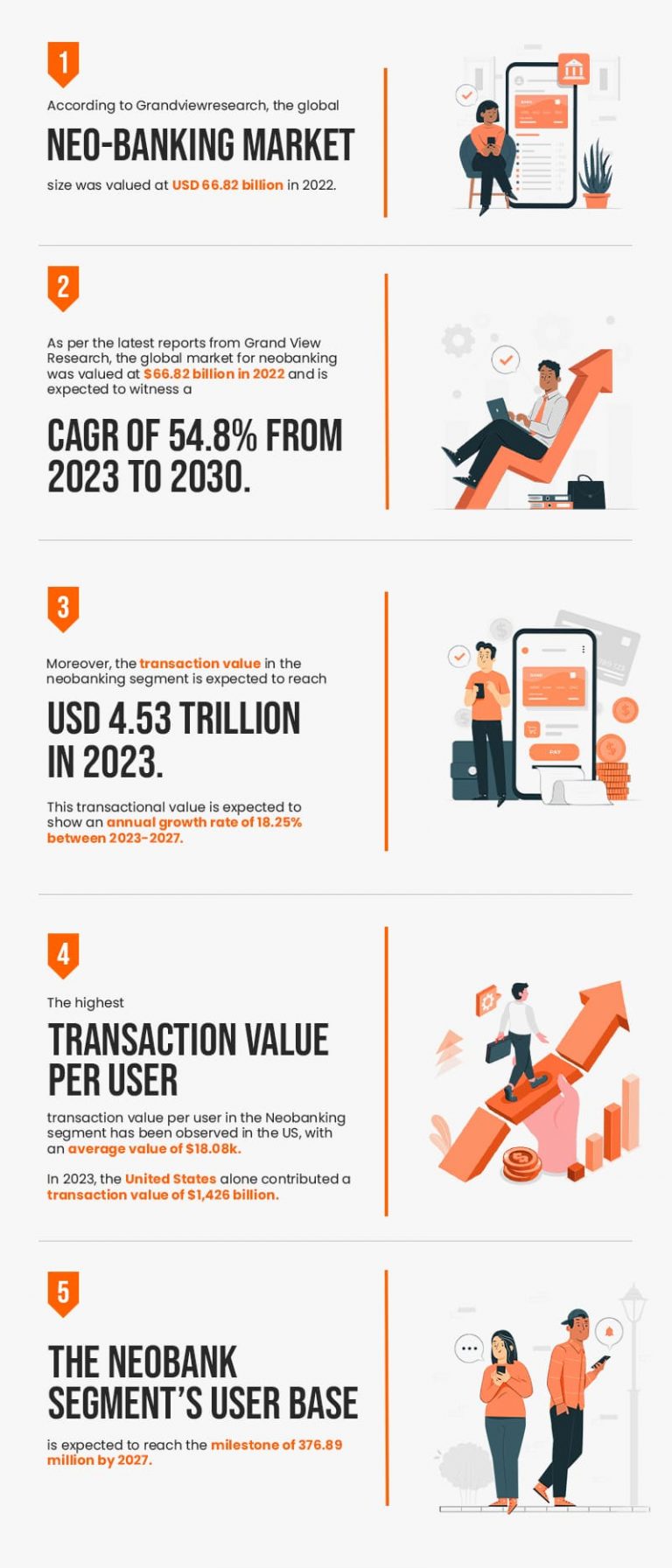 1

According to Grandviewresearch, the global

NEO-BANKING MARKET

size was valued at USD 66.82 billion in 2022.

2

As per the latest reports from Grand View Research, the global market for neobanking was valued at $66.82 billion in 2022 and is expected to witness a

CAGR OF 54.8% FROM 2023 TO 2030.

3

Moreover, the transaction value in the neobanking segment is expected to reach

USD 4.53 TRILLION IN 2023.

This transactional value is expected to show an annual growth rate of 18.25% between 2023-2027.

PAY

4

The highest

TRANSACTION VALUE PER USER

transaction value per user in the Neobanking segment has been observed in the US, with an average value of $18.08k.

In 2023, the United States alone contributed a transaction value of $1,426 billion.

5

THE NEOBANK SEGMENT'S USER BASE

is expected to reach the milestone of 376.89 million by 2027.