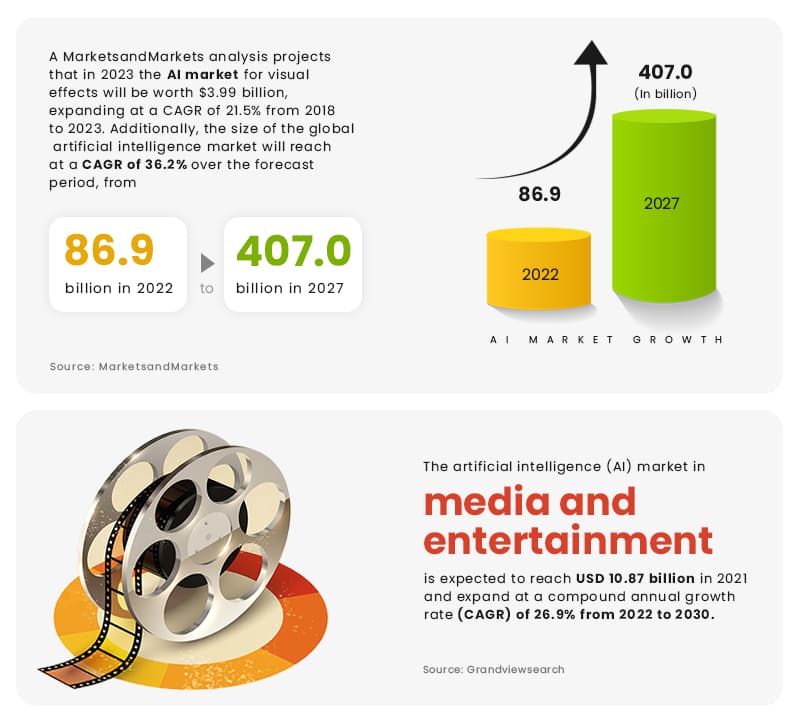 A MarketsandMarkets analysis projects that in 2023 the AI market for visual effects will be worth $3.99 billion, expanding at a CAGR of 21.5% from 2018 to 2023. Additionally, the size of the global artificial intelligence market will reach at a CAGR of 36.2% over the forecast period, from

86.9
billion in 2022

to

407.0
billion in 2027

Source: MarketsandMarkets

407.0
(In billion)

86.9

2027

2022

AI MARKET GROWTH

The artificial intelligence (AI) market in

media and entertainment

is expected to reach USD 10.87 billion in 2021 and expand at a compound annual growth rate (CAGR) of 26.9% from 2022 to 2030.

Source: Grandviewsearch