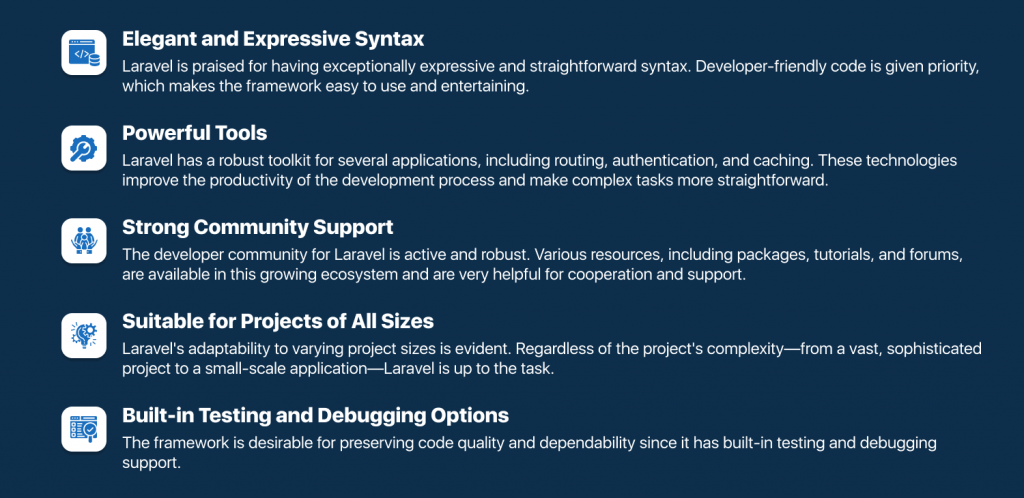 Elegant and Expressive Syntax

Laravel is praised for having exceptionally expressive and straightforward syntax. Developer-friendly code is given priority, which makes the framework easy to use and entertaining.

Powerful Tools

Laravel has a robust toolkit for several applications, including routing, authentication, and caching. These technologies improve the productivity of the development process and make complex tasks more straightforward.

Strong Community Support

The developer community for Laravel is active and robust. Various resources, including packages, tutorials, and forums, are available in this growing ecosystem and are very helpful for cooperation and support.

Suitable for Projects of All Sizes

Laravel's adaptability to varying project sizes is evident. Regardless of the project's complexity—from a vast, sophisticated project to a small-scale application—Laravel is up to the task.

Built-in Testing and Debugging Options

The framework is desirable for preserving code quality and dependability since it has built-in testing and debugging support.